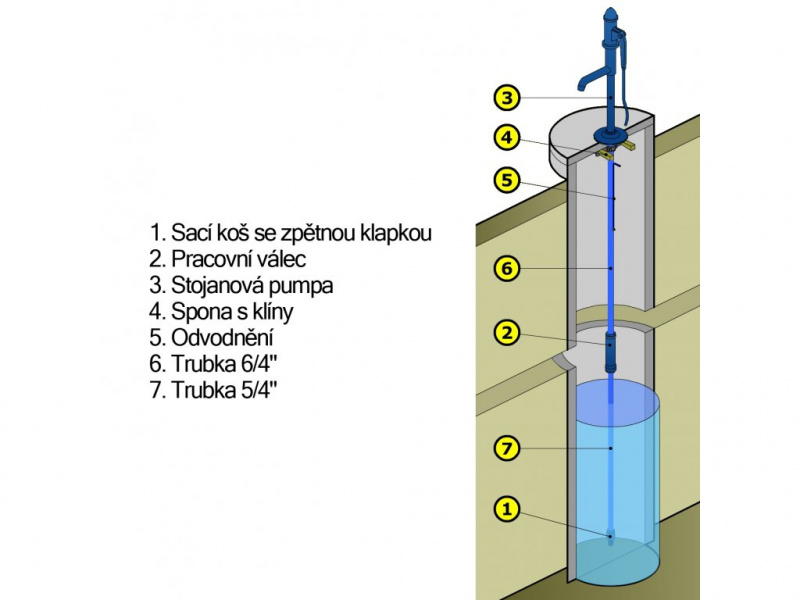 1. Sací koš se zpětnou klapkou
2. Pracovní válec
3. Stojanová pumpa
4. Spona s klíny
5. Odvodnění
6. Trubka 6/4"
7. Trubka 5/4"

3
4
5
6
2
7
1